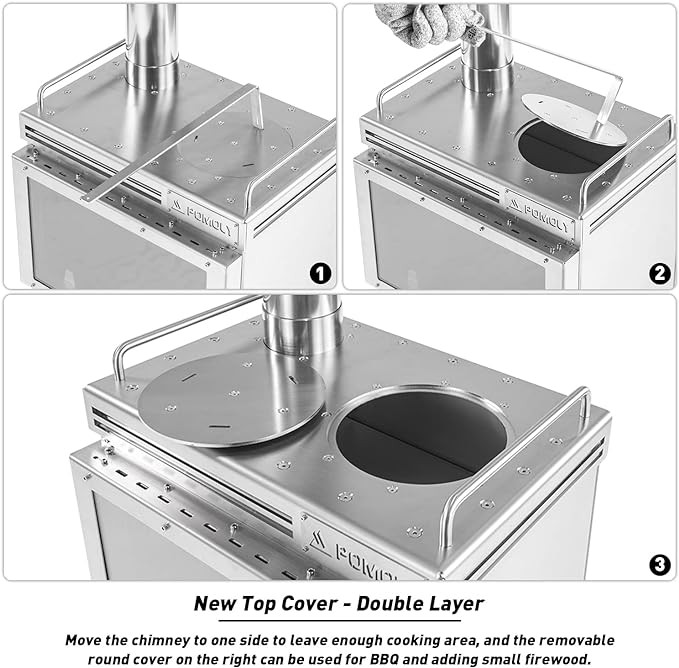 POMOLY

1

POMOLY

2

POMOLY

3

New Top Cover - Double Layer

Move the chimney to one side to leave enough cooking area, and the removable round cover on the right can be used for BBQ and adding small firewood.